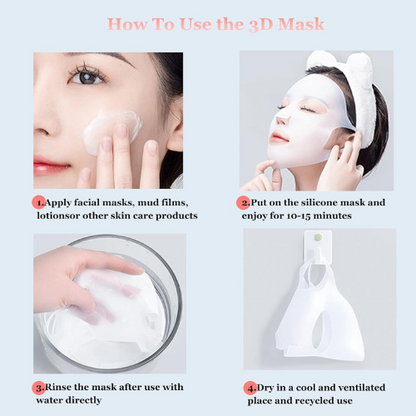 How To Use the 3D Mask

1.Apply facial masks, mud films, lotionsor other skin care products

2.Put on the silicone mask and enjoy for 10-15 minutes

3.Rinse the mask after use with water directly

4.Dry in a cool and ventilated place and recycled use