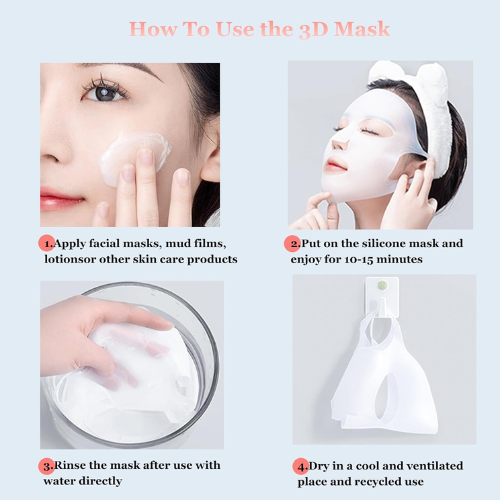 How To Use the 3D Mask

1.Apply facial masks, mud films, lotionsor other skin care products

2.Put on the silicone mask and enjoy for 10-15 minutes

3.Rinse the mask after use with water directly

4.Dry in a cool and ventilated place and recycled use